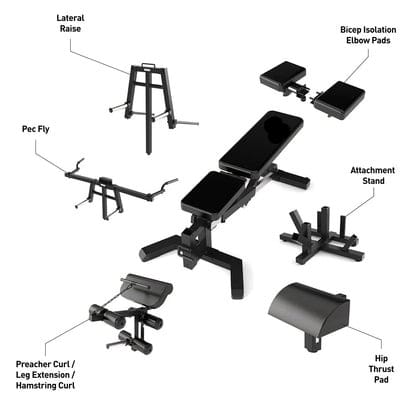 Lateral Raise

Bicep Isolation Elbow Pads

Pec Fly

Attachment Stand

Preacher Curl / Leg Extension / Hamstring Curl

Hip Thrust Pad